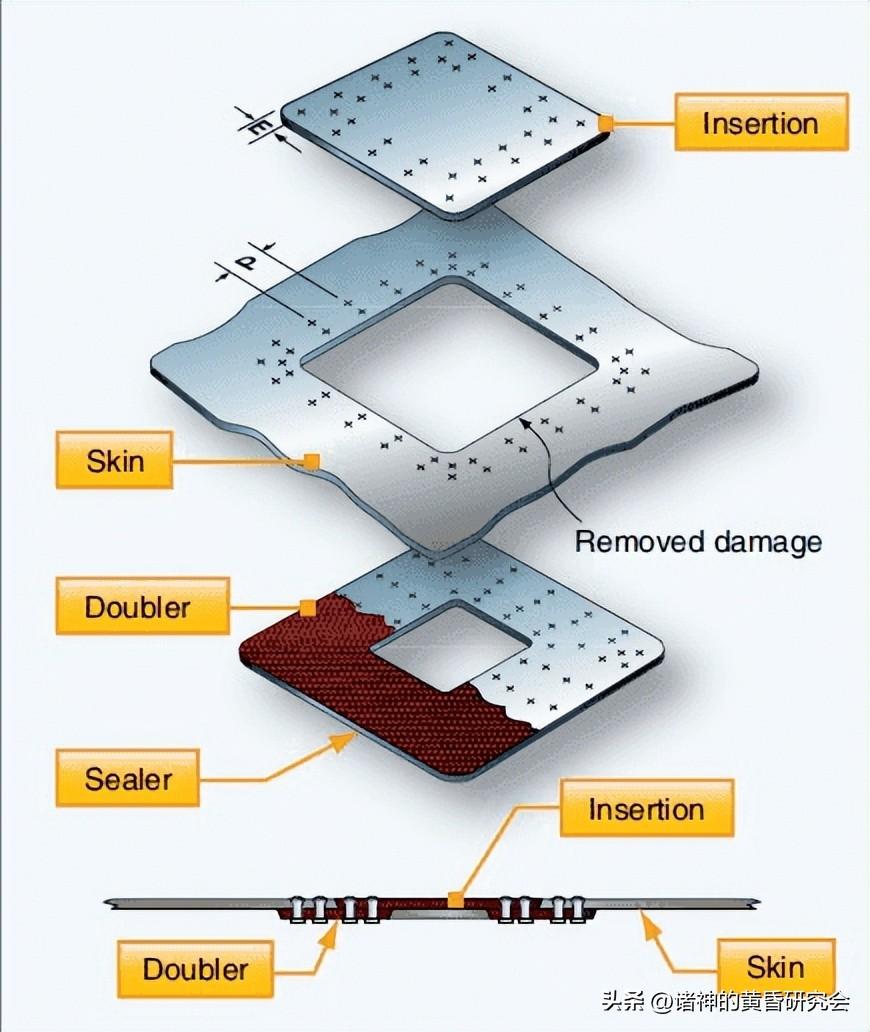 E

Insertion

P

Skin

Removed damage

Doubler

Sealer

Insertion

Doubler

Skin

头条 @诸神的黄昏研究会